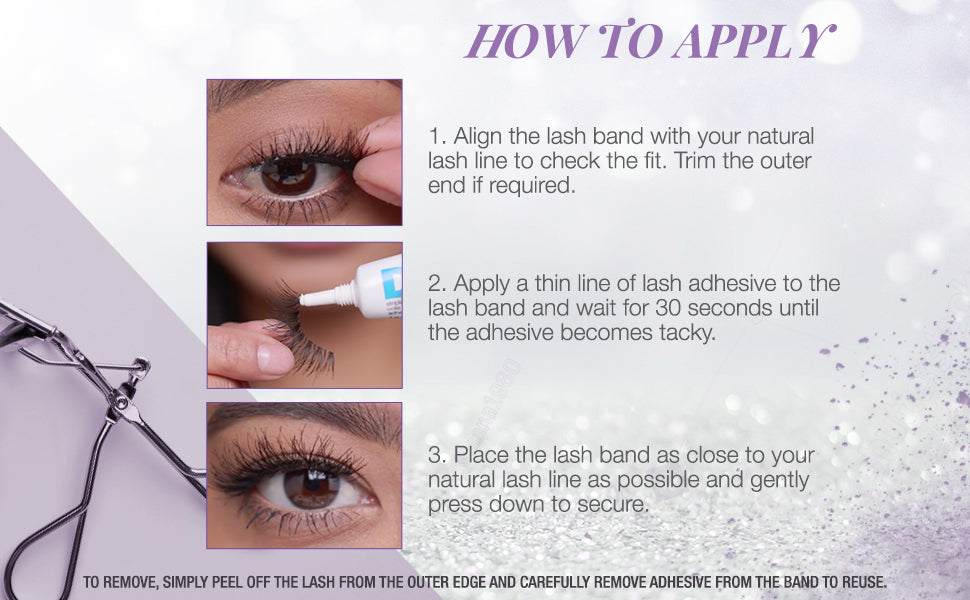 HOW TO APPLY

1. Align the lash band with your natural lash line to check the fit. Trim the outer end if required.

2. Apply a thin line of lash adhesive to the lash band and wait for 30 seconds until the adhesive becomes tacky.

3. Place the lash band as close to your natural lash line as possible and gently press down to secure.

TO REMOVE, SIMPLY PEEL OFF THE LASH FROM THE OUTER EDGE AND CAREFULLY REMOVE ADHESIVE FROM THE BAND TO REUSE.