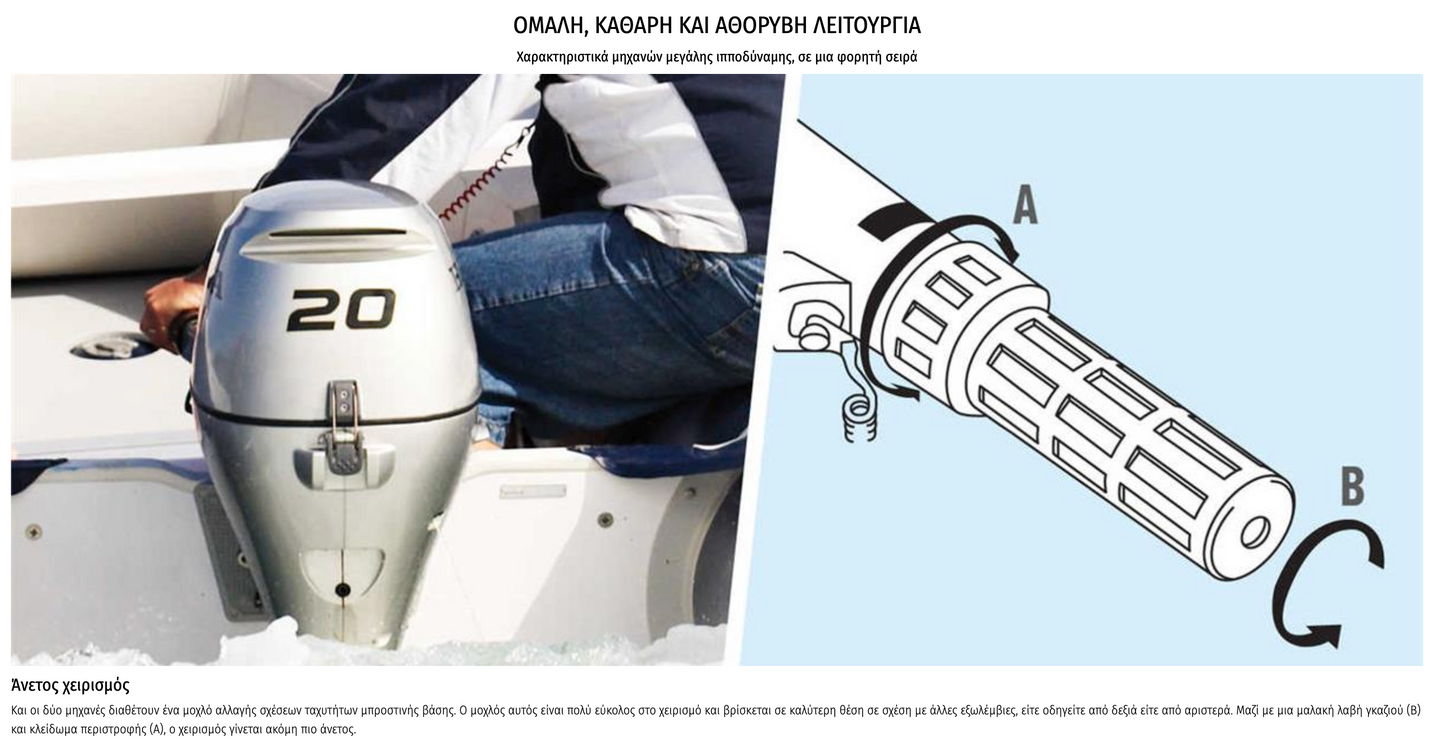 ΟΜΑΛΗ, ΚΑΘΑΡΗ ΚΑΙ ΑΘΟΡΥΒΗ ΛΕΙΤΟΥΡΓΙΑ

Χαρακτηριστικά μηχανών μεγάλης ιπποδύναμης, σε μια φορητή σειρά

20

A

B

Άνετος χειρισμός

Και οι δύο μηχανές διαθέτουν ένα μοχλό αλλαγής σχέσεων ταχυτήτων μπροστινής βάσης. Ο μοχλός αυτός είναι πολύ εύκολος στο χειρισμό και βρίσκεται σε καλύτερη θέση σε σχέση με άλλες εξωλέμβιες, είτε οδηγείτε από δεξιά είτε από αριστερά. Μαζί με μια μαλακή λαβή γκαζιού (B) και κλείδωμα περιστροφής (A), ο χειρισμός γίνεται ακόμη πιο άνετος.