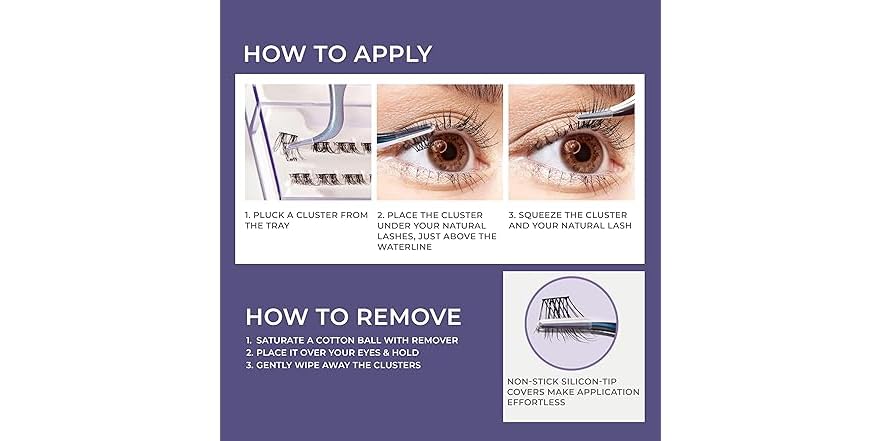 HOW TO APPLY

1. PLUCK A CLUSTER FROM THE TRAY

2. PLACE THE CLUSTER UNDER YOUR NATURAL LASHES, JUST ABOVE THE WATERLINE

3. SQUEEZE THE CLUSTER AND YOUR NATURAL LASH

HOW TO REMOVE

1. SATURATE A COTTON BALL WITH REMOVER
2. PLACE IT OVER YOUR EYES & HOLD
3. GENTLY WIPE AWAY THE CLUSTERS

NON-STICK SILICON-TIP COVERS MAKE APPLICATION EFFORTLESS