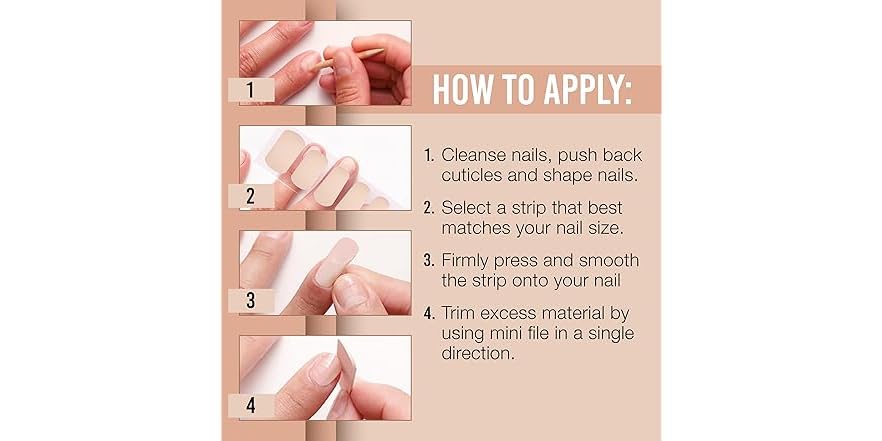 1

2

3

4

HOW TO APPLY:

1. Cleanse nails, push back cuticles and shape nails.

2. Select a strip that best matches your nail size.

3. Firmly press and smooth the strip onto your nail

4. Trim excess material by using mini file in a single direction.