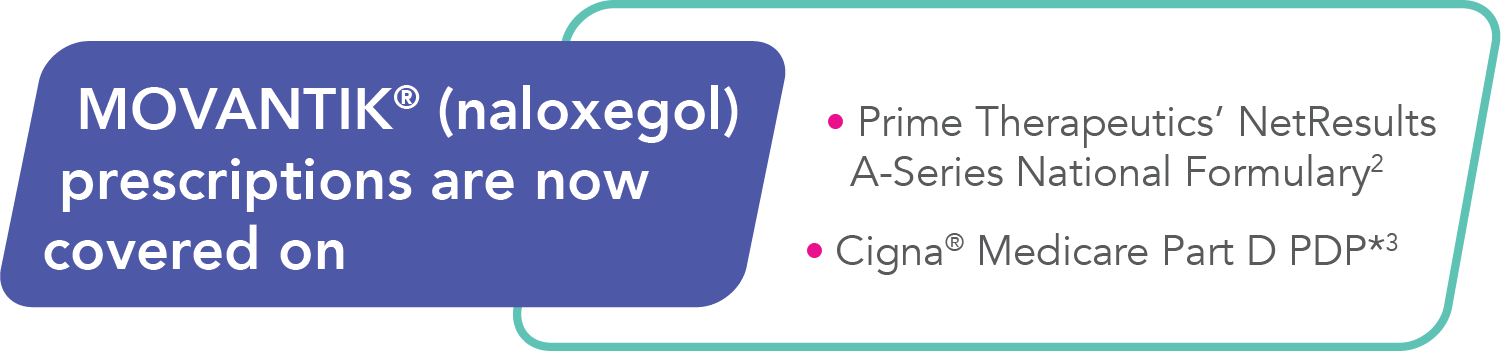 MOVANTIK® (naloxegol) prescriptions are now covered on

• Prime Therapeutics' NetResults A-Series National Formulary$^{2}$

• Cigna® Medicare Part D PDP*$^{3}$