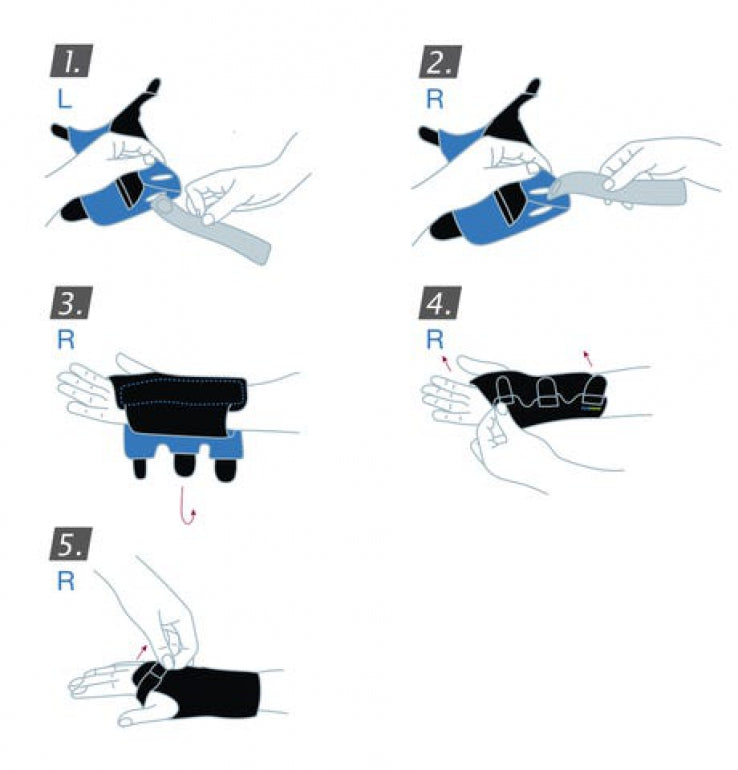 1.
L

2.
R

3.
R

4.
R

5.
R